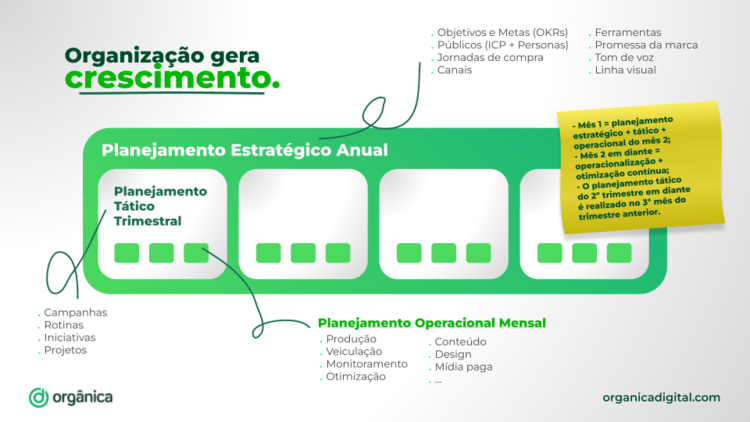 Organização gera crescimento.

. Objetivos e Metas (OKRs)
. Públicos (ICP + Personas)
. Jornadas de compra
. Canais

. Ferramentas
. Promessa da marca
. Tom de voz
. Linha visual

- Mês 1 = planejamento estratégico + tático + operacional do mês 2;
- Mês 2 em diante = operacionalização + otimização contínua;
- O planejamento tático do 2° trimestre em diante é realizado no 3° mês do trimestre anterior.

Planejamento Estratégico Anual

Planejamento Tático Trimestral

. Campanhas
. Rotinas
. Iniciativas
. Projetos

Planejamento Operacional Mensal
. Produção
. Veiculação
. Monitoramento
. Otimização

. Conteúdo
. Design
. Mídia paga
. ...

orgânica

organicadigital.com